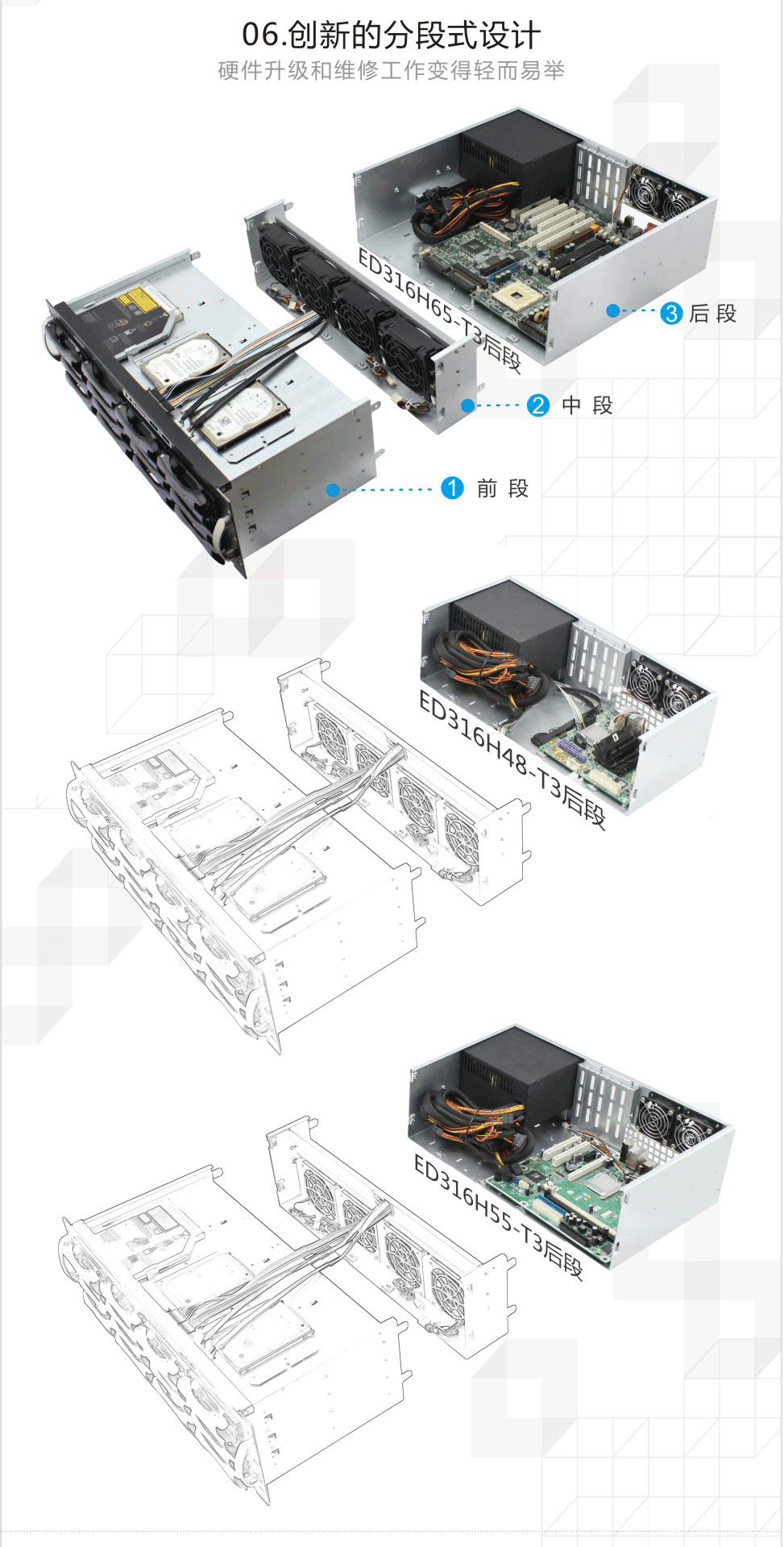 06.创新的分段式设计
硬件升级和维修工作变得轻而易举

ED316H65-T3后段

3 后段

2 中段

1 前段

ED316H48-T3后段

ED316H55-T3后段