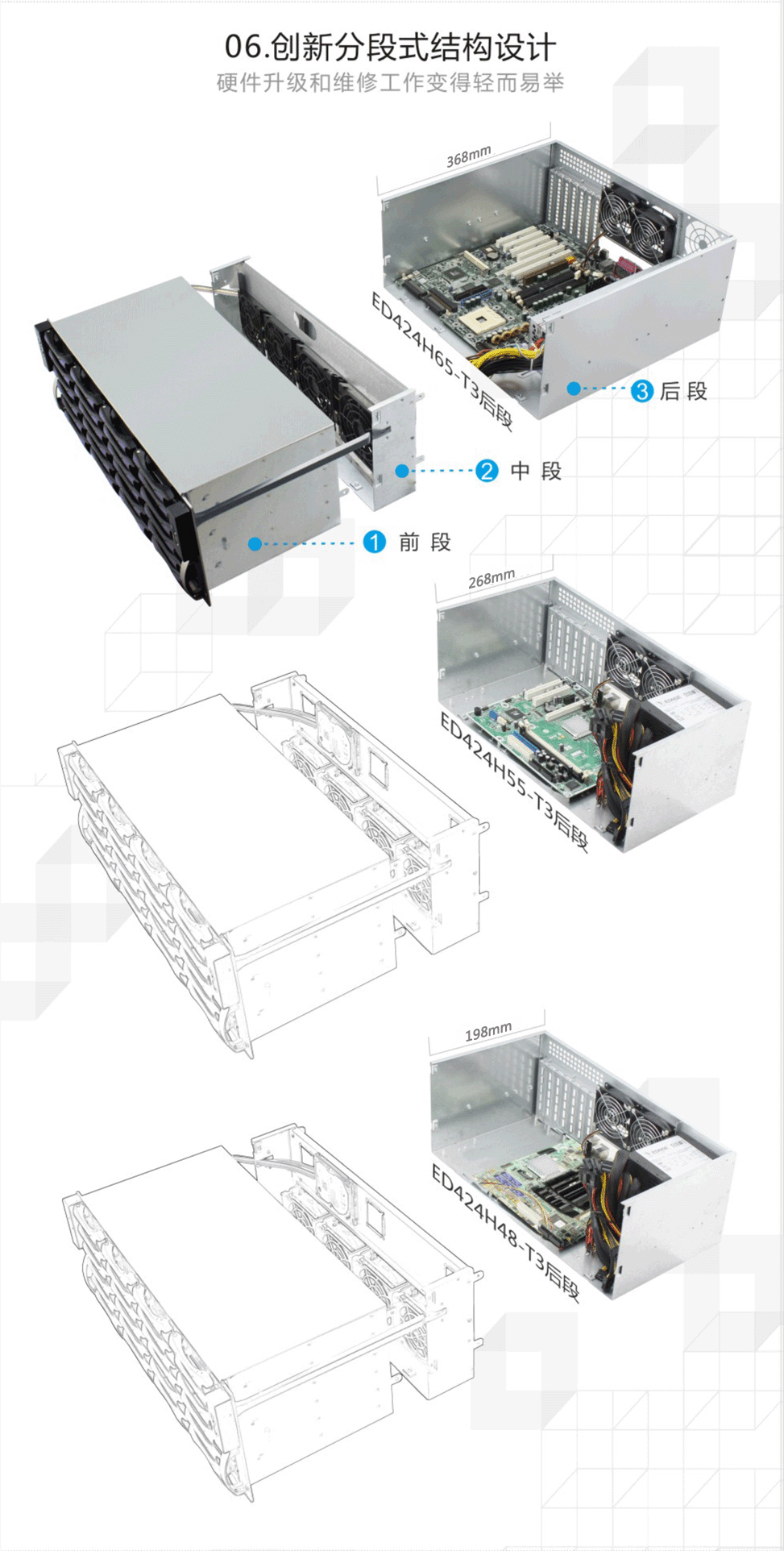 06.创新分段式结构设计

硬件升级和维修工作变得轻而易举

368mm

ED424H65-T3后段

3 后段

2 中 段

1 前 段

268mm

ED424H55-T3后段

198mm

ED424H48-T3后段